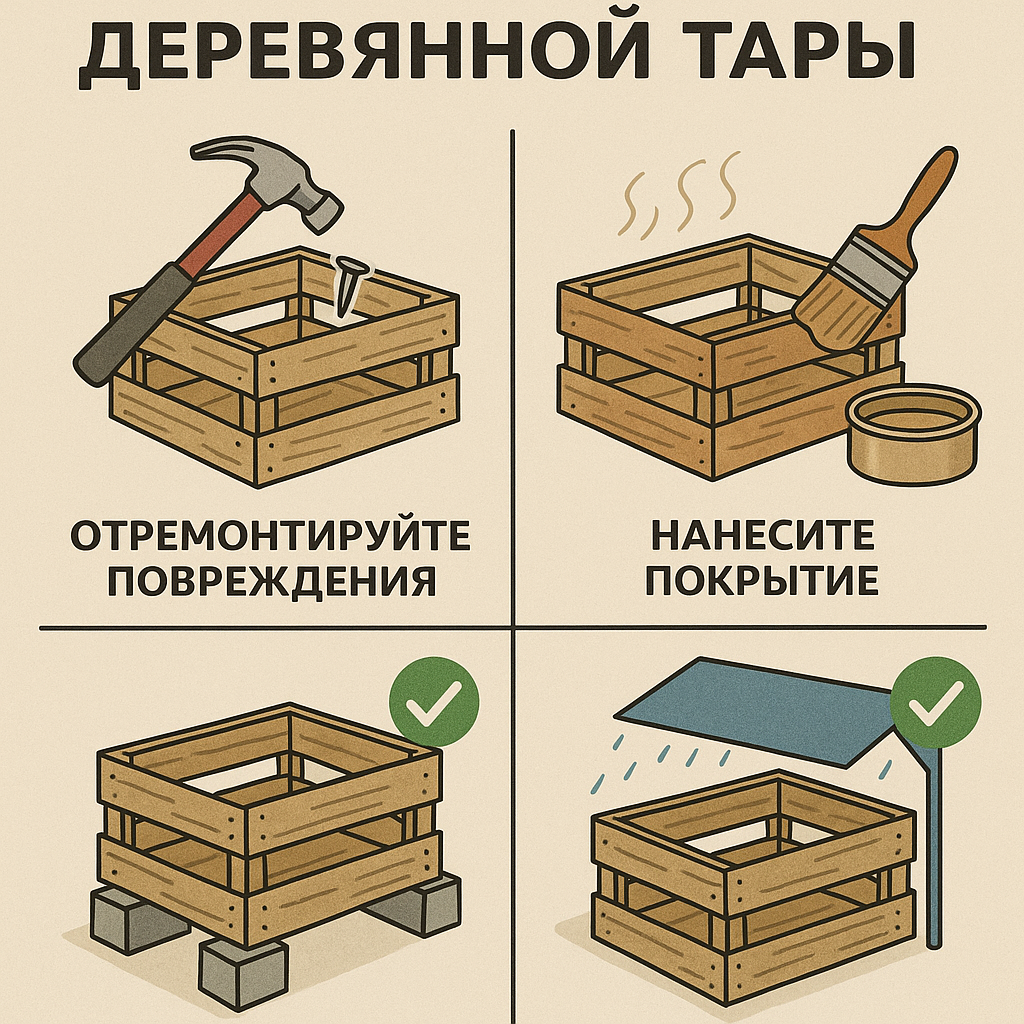 ДЕРЕВЯННОЙ ТАРЫ

ОТРЕМОНТИРУЙТЕ ПОВРЕЖДЕНИЯ

НАНЕСИТЕ ПОКРЫТИЕ